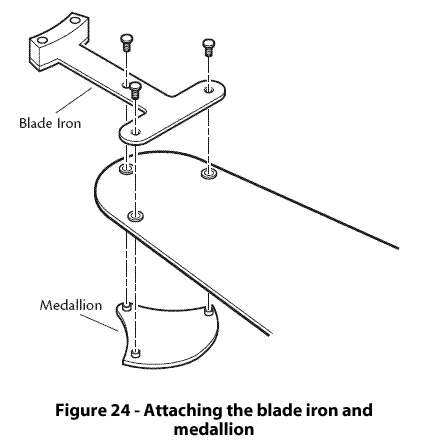 Blade Iron

Medallion

Figure 24 - Attaching the blade iron and medallion